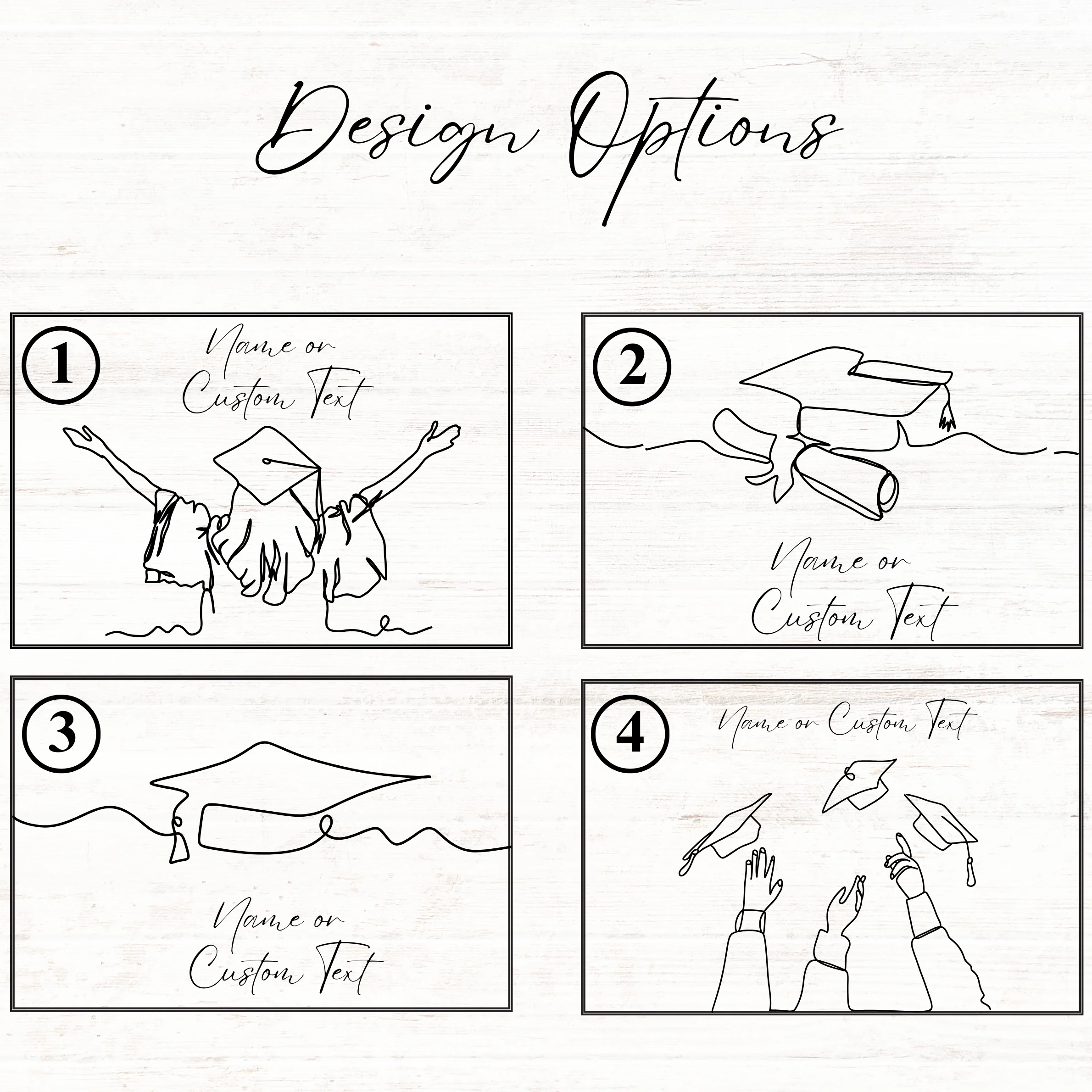 Design Options

1
Name or Custom Text

2
Name or Custom Text

3
Name or Custom Text

4
Name or Custom Text